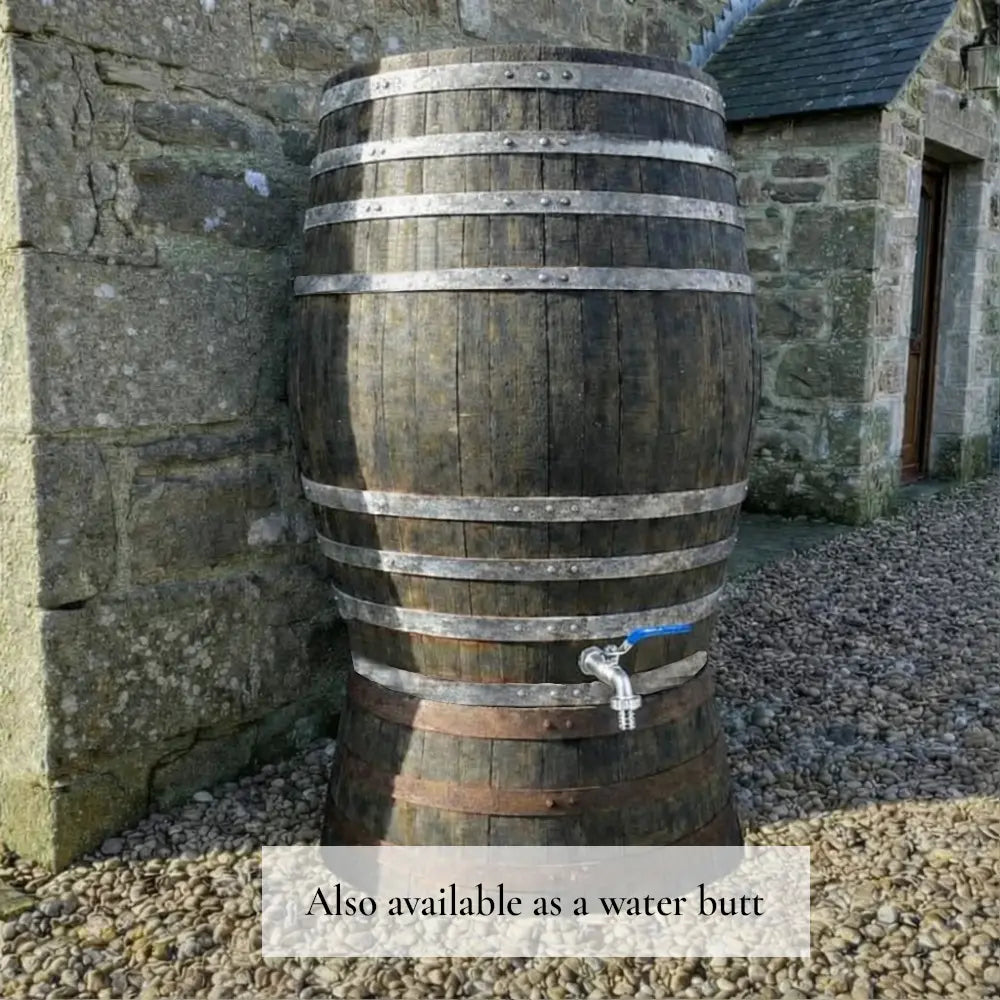 Also available as a water butt