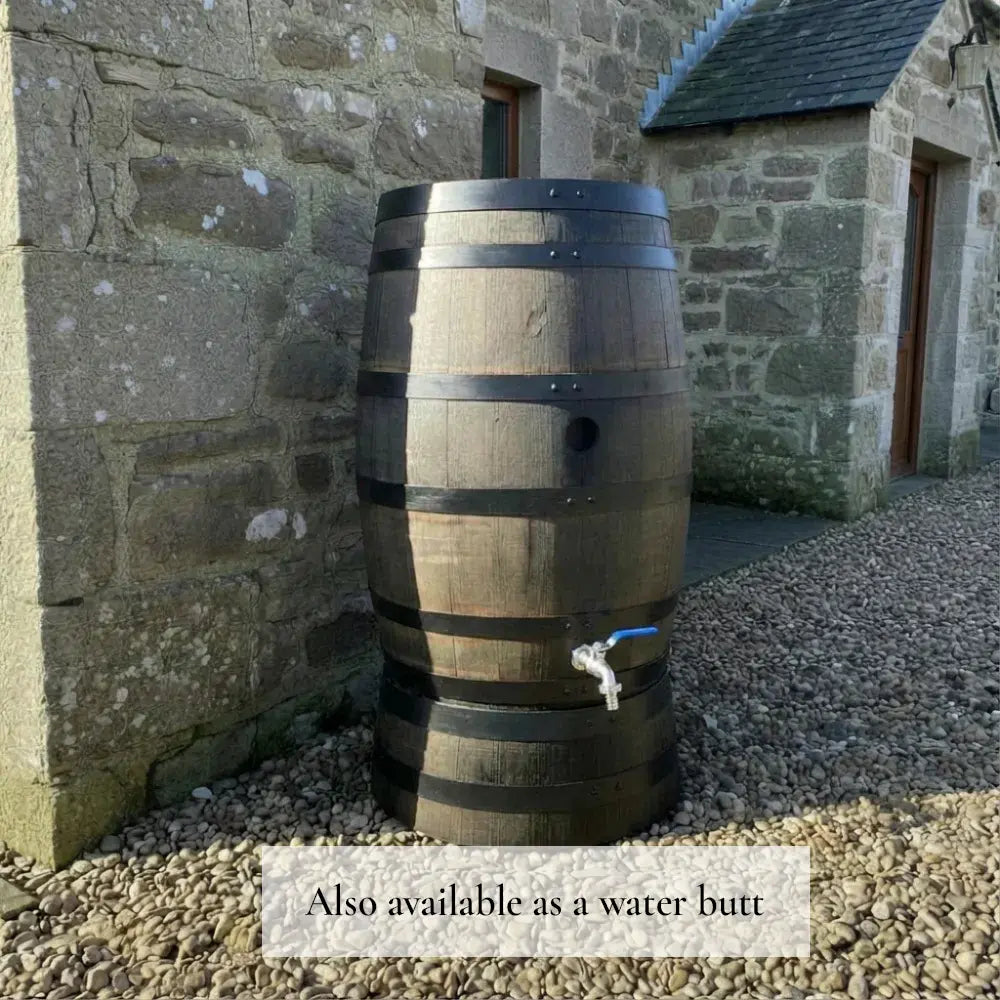 Also available as a water butt