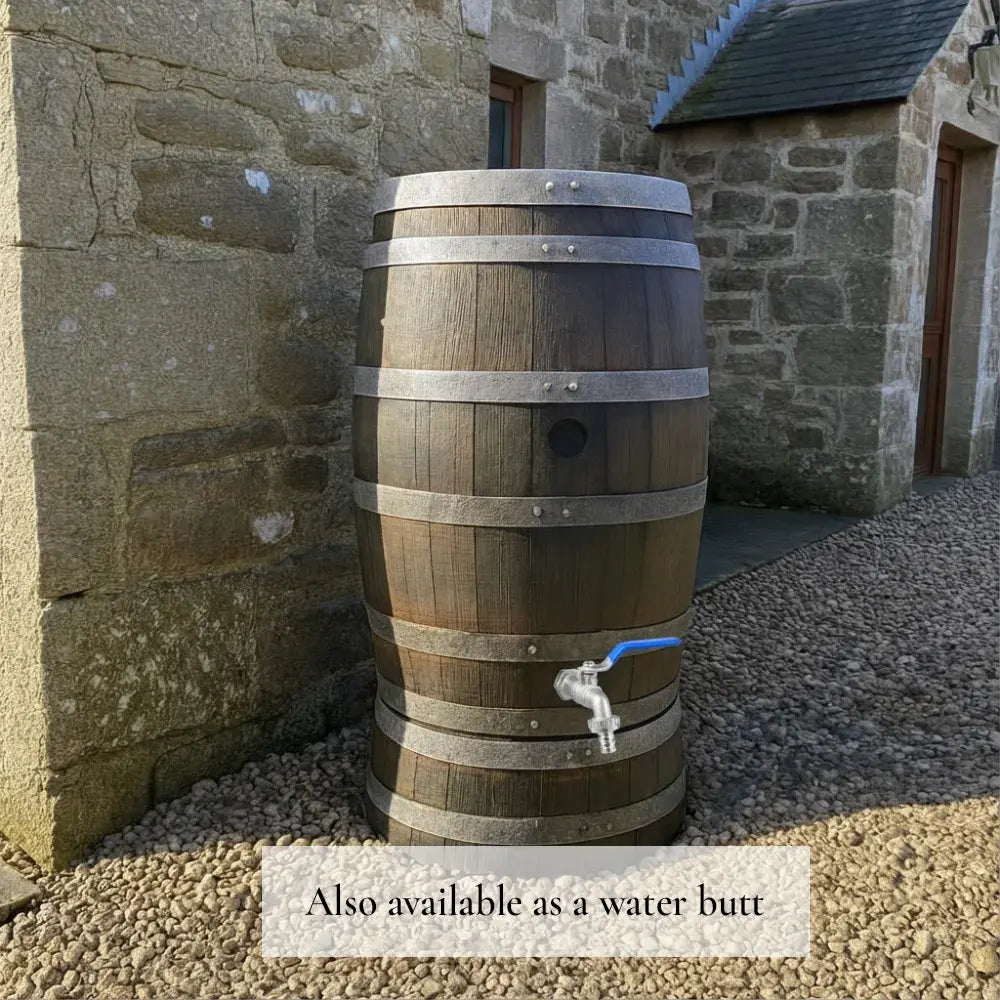 Also available as a water butt