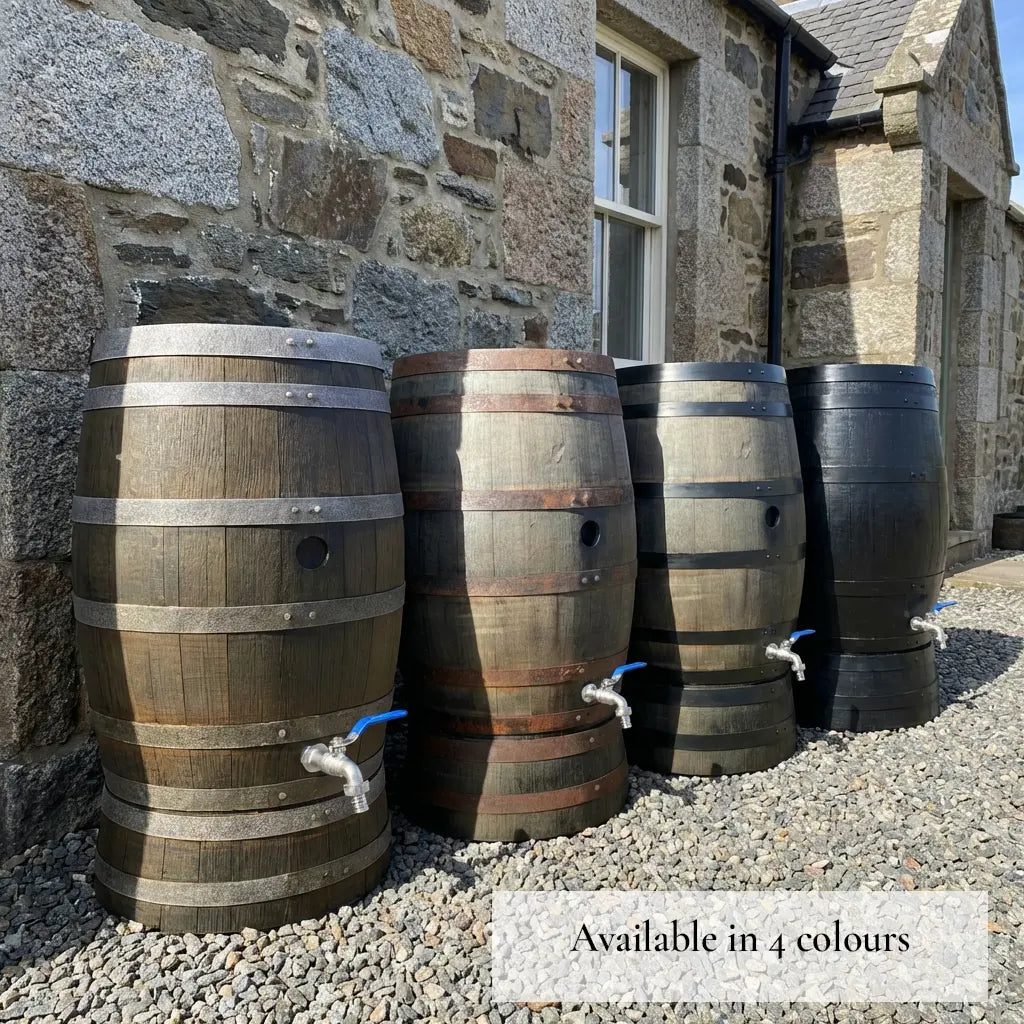 Available in 4 colours