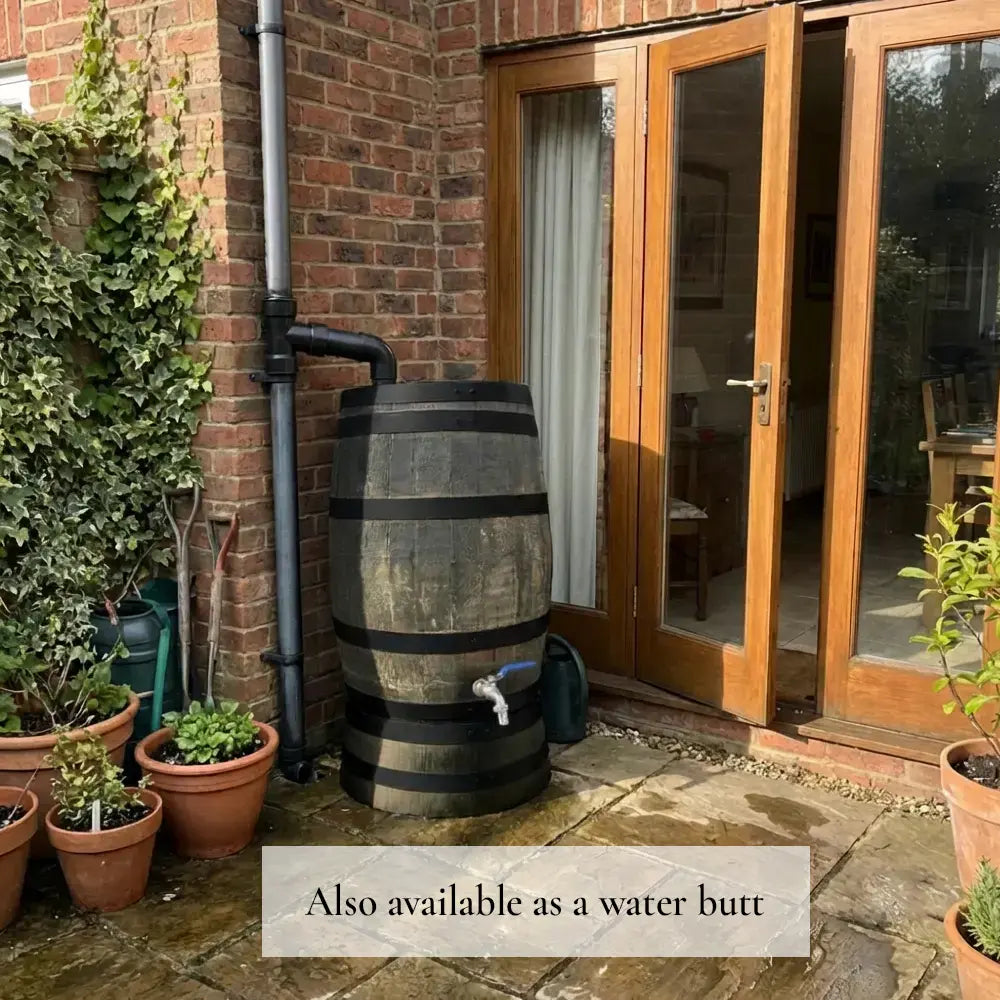 Also available as a water butt