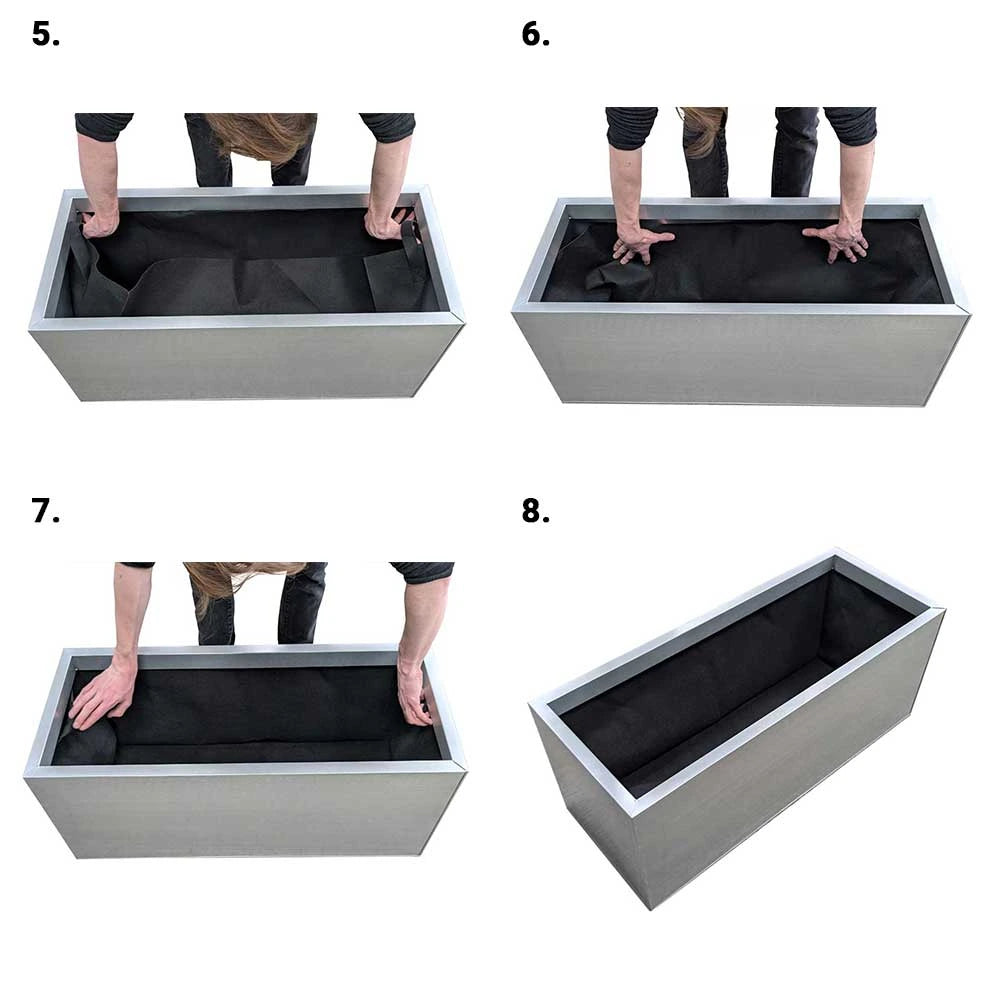 5.

6.

7.

8.