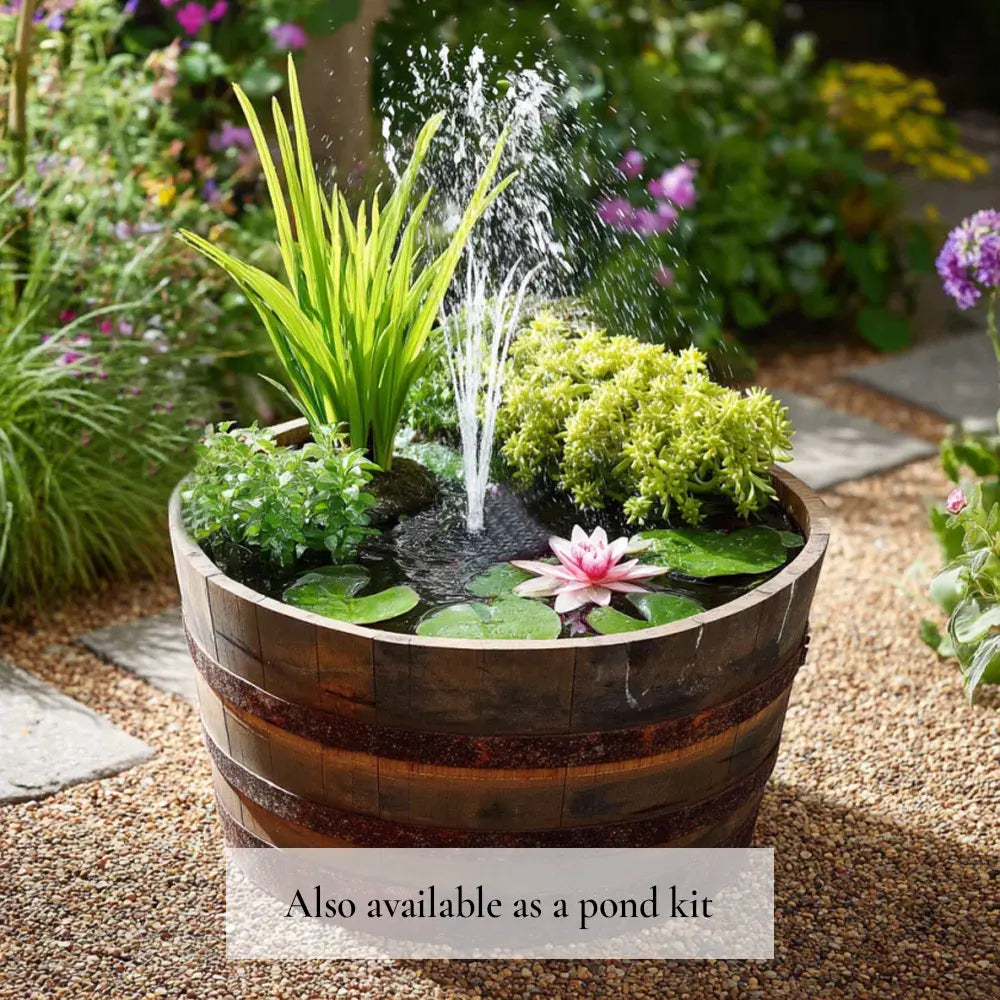 Also available as a pond kit