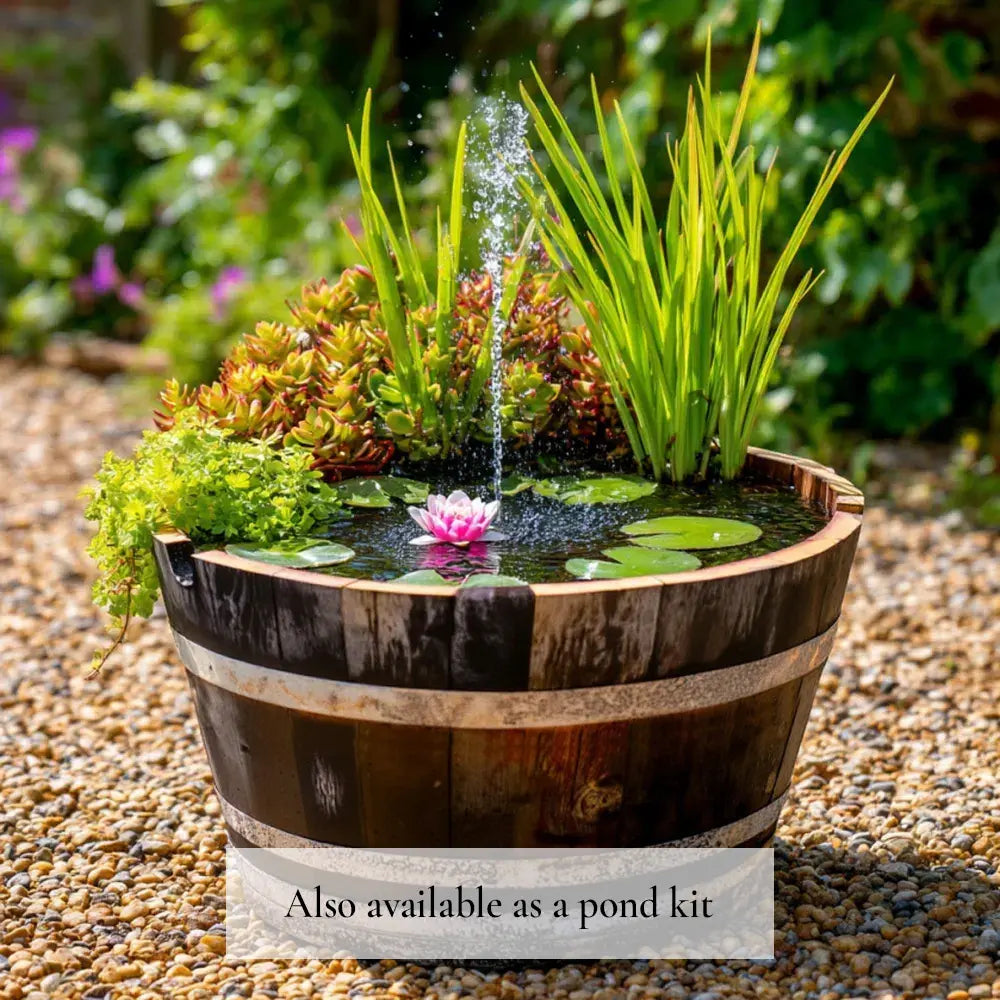 Also available as a pond kit