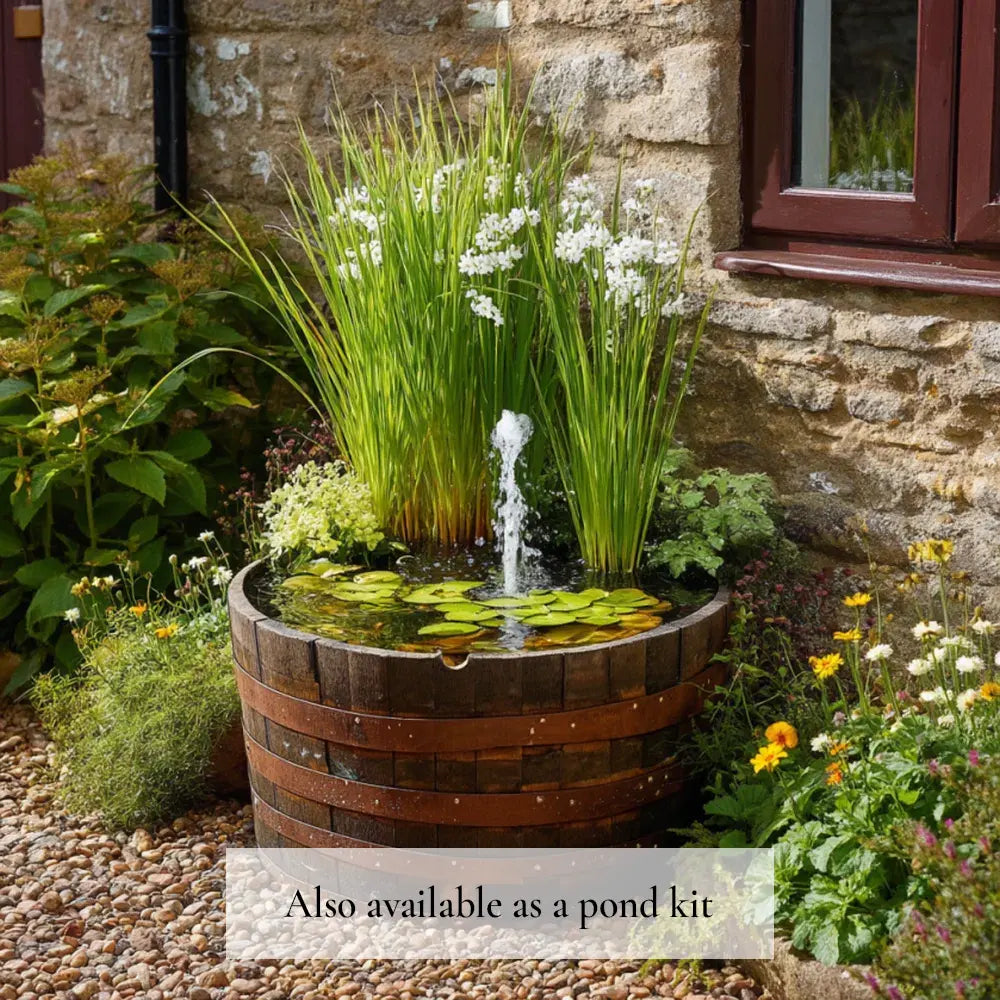 Also available as a pond kit