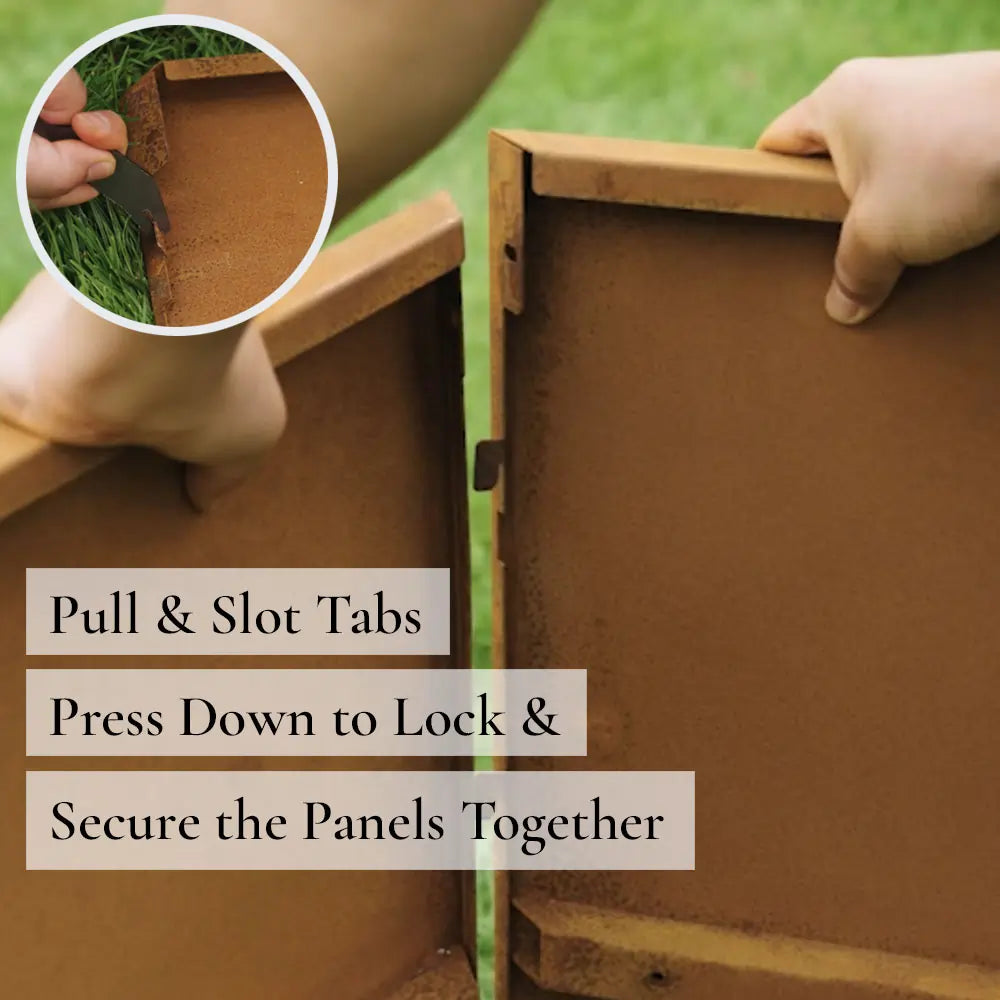 Pull & Slot Tabs

Press Down to Lock &

Secure the Panels Together